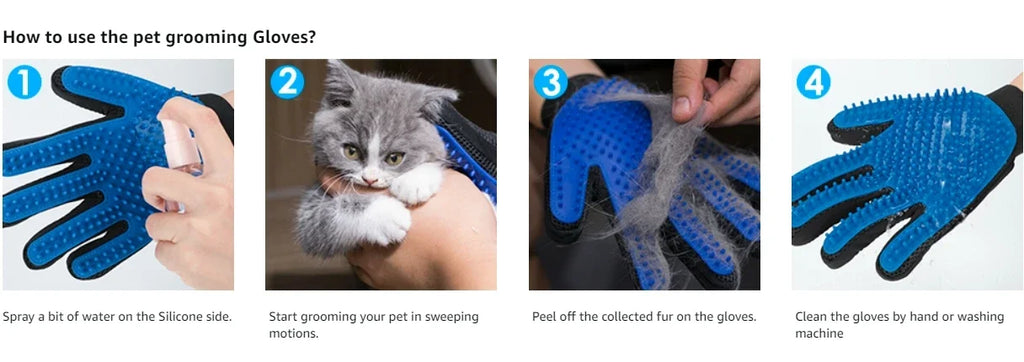 How to use the pet grooming Gloves?

1

Spray a bit of water on the Silicone side.

2

Start grooming your pet in sweeping motions.

3

Peel off the collected fur on the gloves.

4

Clean the gloves by hand or washing machine