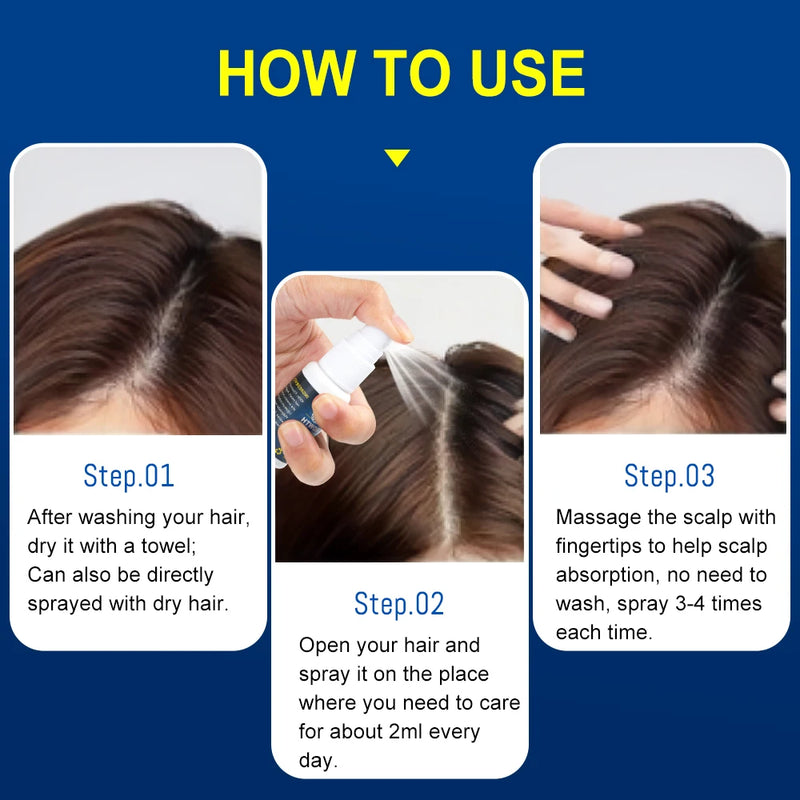 HOW TO USE

Step.01

After washing your hair, dry it with a towel;
Can also be directly sprayed with dry hair.

Step.02

Open your hair and spray it on the place where you need to care for about 2ml every day.

Step.03

Massage the scalp with fingertips to help scalp absorption, no need to wash, spray 3-4 times each time.